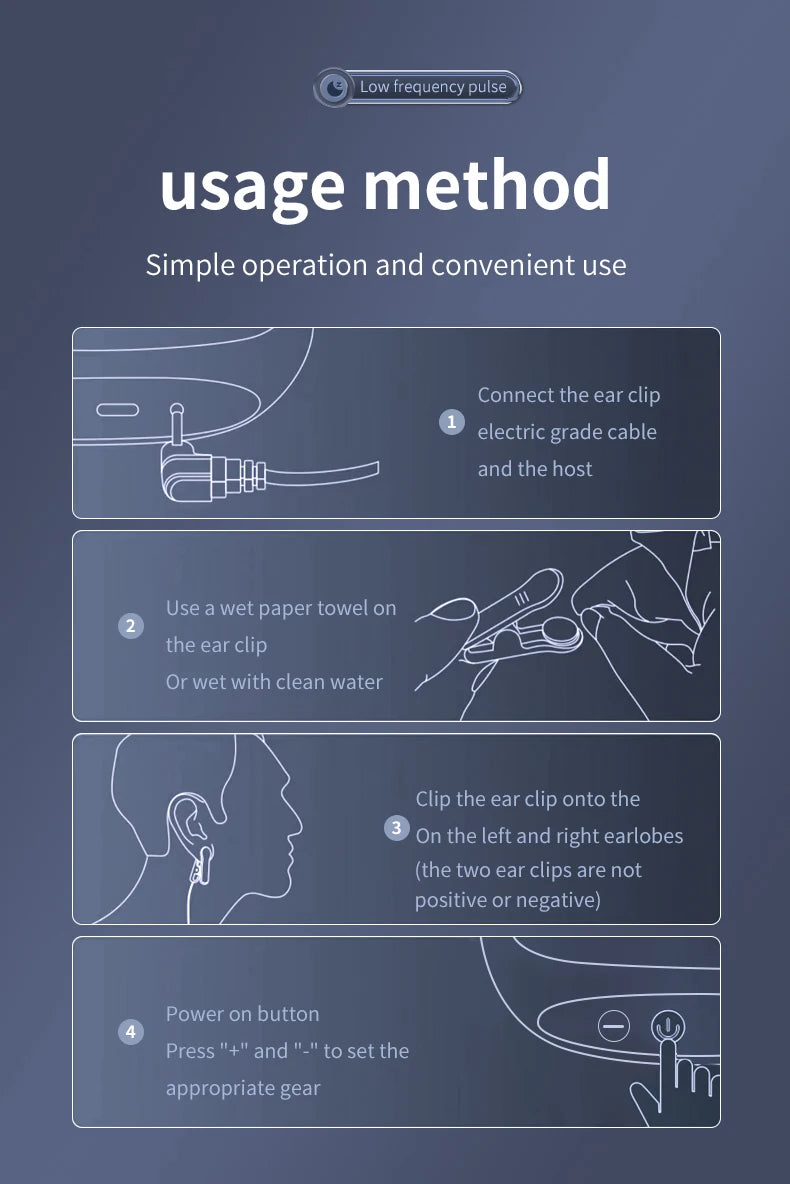 Low frequency pulse

usage method

Simple operation and convenient use

1 Connect the ear clip electric grade cable and the host

2 Use a wet paper towel on the ear clip Or wet with clean water

3 Clip the ear clip onto the On the left and right earlobes (the two ear clips are not positive or negative)

4 Power on button Press "+" and "-" to set the appropriate gear