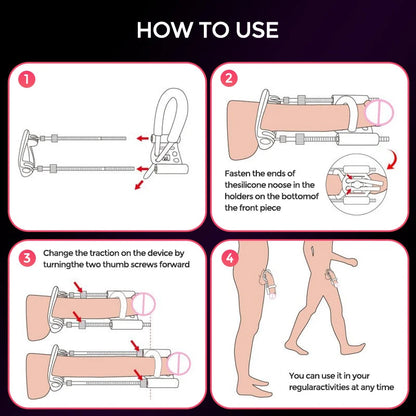 HOW TO USE

1

2

Fasten the ends of thesilicone noose in the holders on the bottomof the front piece

3

Change the traction on the device by turningthe two thumb screws forward

4

You can use it in your regularactivities at any time