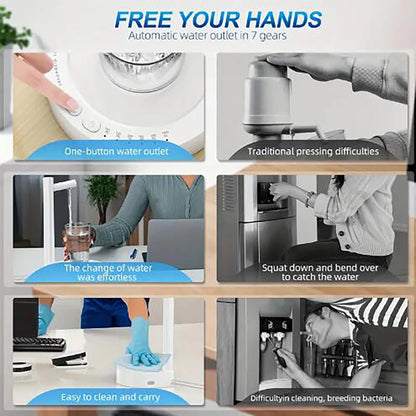 FREE YOUR HANDS
Automatic water outlet in 7 gears

One-button water outlet

Traditional pressing difficulties

The change of water was effortless

Squat down and bend over to catch the water

Easy to clean and carry

Difficultyin cleaning, breeding bacteria